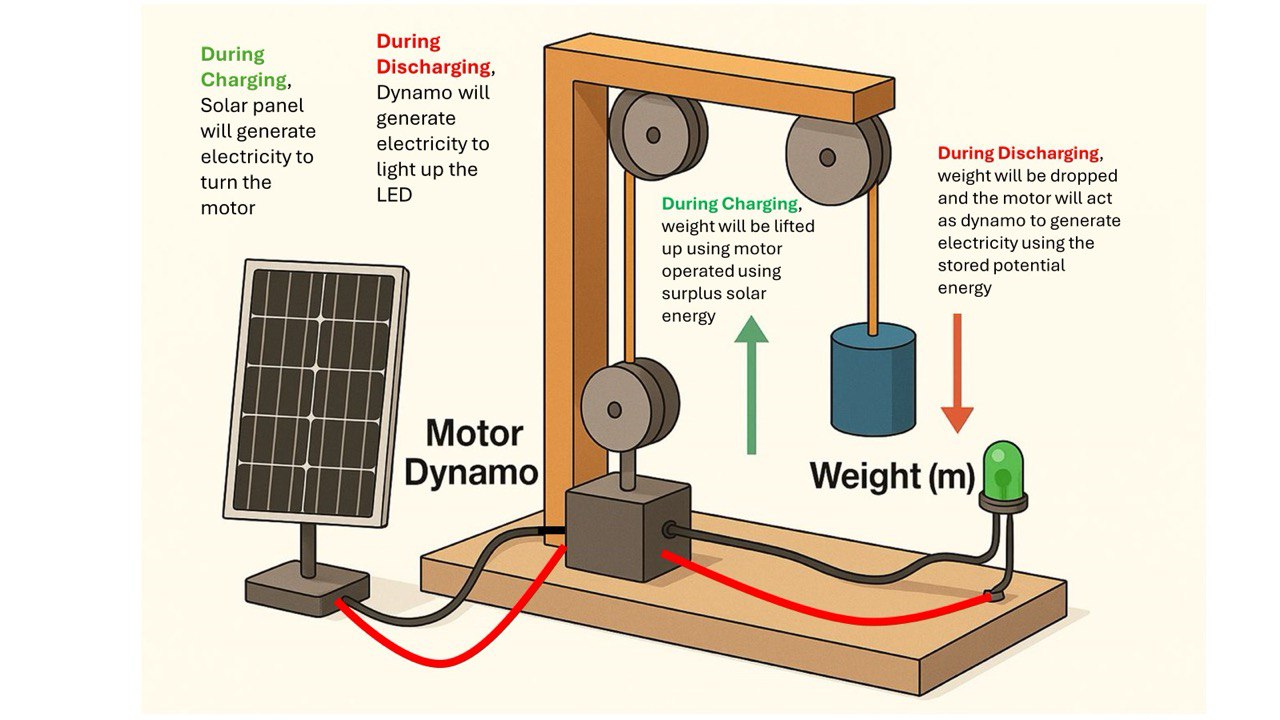 During Charging, Solar panel will generate electricity to turn the motor

During Discharging, Dynamo will generate electricity to light up the LED

During Charging, weight will be lifted up using motor operated using surplus solar energy

During Discharging, weight will be dropped and the motor will act as dynamo to generate electricity using the stored potential energy

Motor Dynamo

Weight (m)