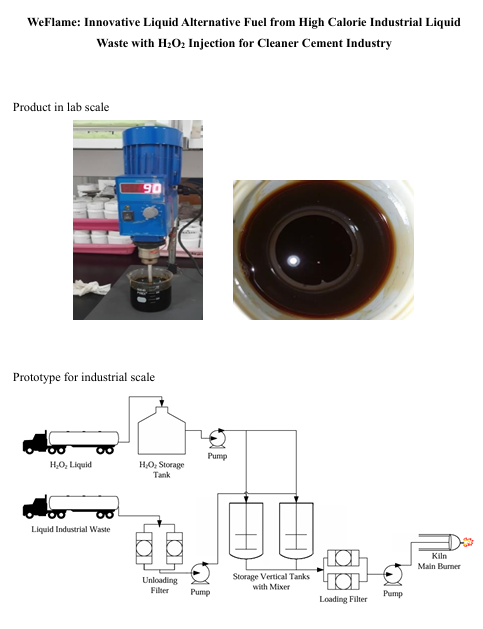 WeFlame: Innovative Liquid Alternative Fuel from High Calorie Industrial Liquid Waste with $H_2O_2$ Injection for Cleaner Cement Industry

Product in lab scale

90

Prototype for industrial scale

$H_2O_2$ Liquid

$H_2O_2$ Storage Tank

Pump

Liquid Industrial Waste

Unloading Filter

Pump

Storage Vertical Tanks with Mixer

Loading Filter

Pump

Kiln Main Burner