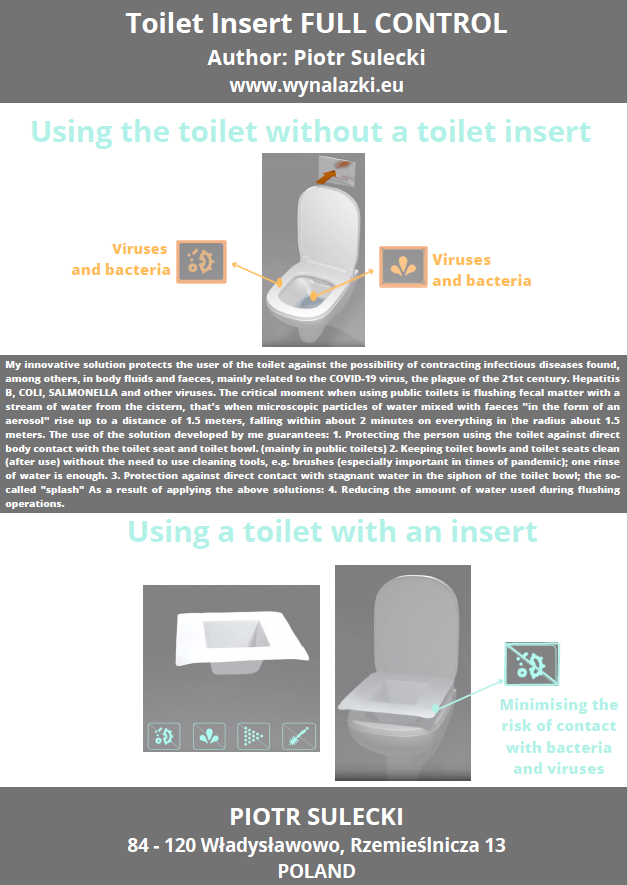 Toilet Insert FULL CONTROL
Author: Piotr Sulecki
www.wynalazki.eu

Using the toilet without a toilet insert

Viruses and bacteria

Viruses and bacteria

My innovative solution protects the user of the toilet against the possibility of contracting infectious diseases found, among others, in body fluids and faeces, mainly related to the COVID-19 virus, the plague of the 21st century. Hepatitis B, COLI, SALMONELLA and other viruses. The critical moment when using public toilets is flushing fecal matter with a stream of water from the cistern, that's when microscopic particles of water mixed with faeces "in the form of an aerosol" rise up to a distance of 1.5 meters, falling within about 2 minutes on everything in the radius about 1.5 meters. The use of the solution developed by me guarantees: 1. Protecting the person using the toilet against direct body contact with the toilet seat and toilet bowl. (mainly in public toilets) 2. Keeping toilet bowls and toilet seats clean (after use) without the need to use cleaning tools, e.g. brushes (especially important in times of pandemic); one rinse of water is enough. 3. Protection against direct contact with stagnant water in the siphon of the toilet bowl; the so-called "splash" As a result of applying the above solutions: 4. Reducing the amount of water used during flushing operations.

Using a toilet with an insert

Minimising the risk of contact with bacteria and viruses

PIOTR SULECKI
84 - 120 Władysławowo, Rzemieślnicza 13
POLAND